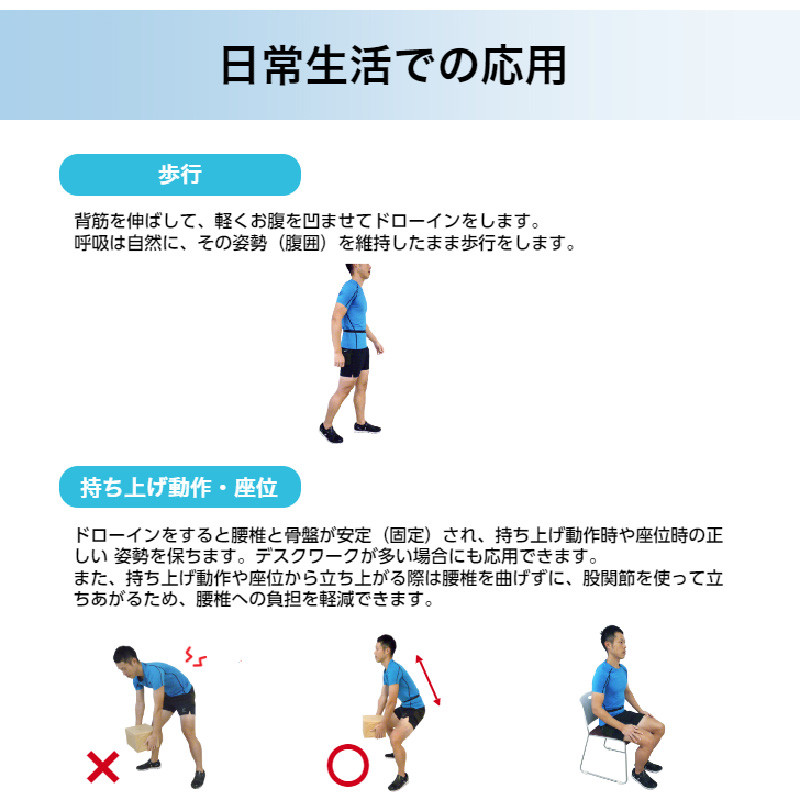 日常生活での応用

歩行

背筋を伸ばして、軽くお腹を凹ませてドローインをします。
呼吸は自然に、その姿勢（腹囲）を維持したまま歩行をします。

持ち上げ動作・座位

ドローインをすると腰椎と骨盤が安定（固定）され、持ち上げ動作時や座位時の正しい 姿勢を保ちます。デスクワークが多い場合にも応用できます。
また、持ち上げ動作や座位から立ち上がる際は腰椎を曲げずに、股関節を使って立ちあがるため、腰椎への負担を軽減できます。