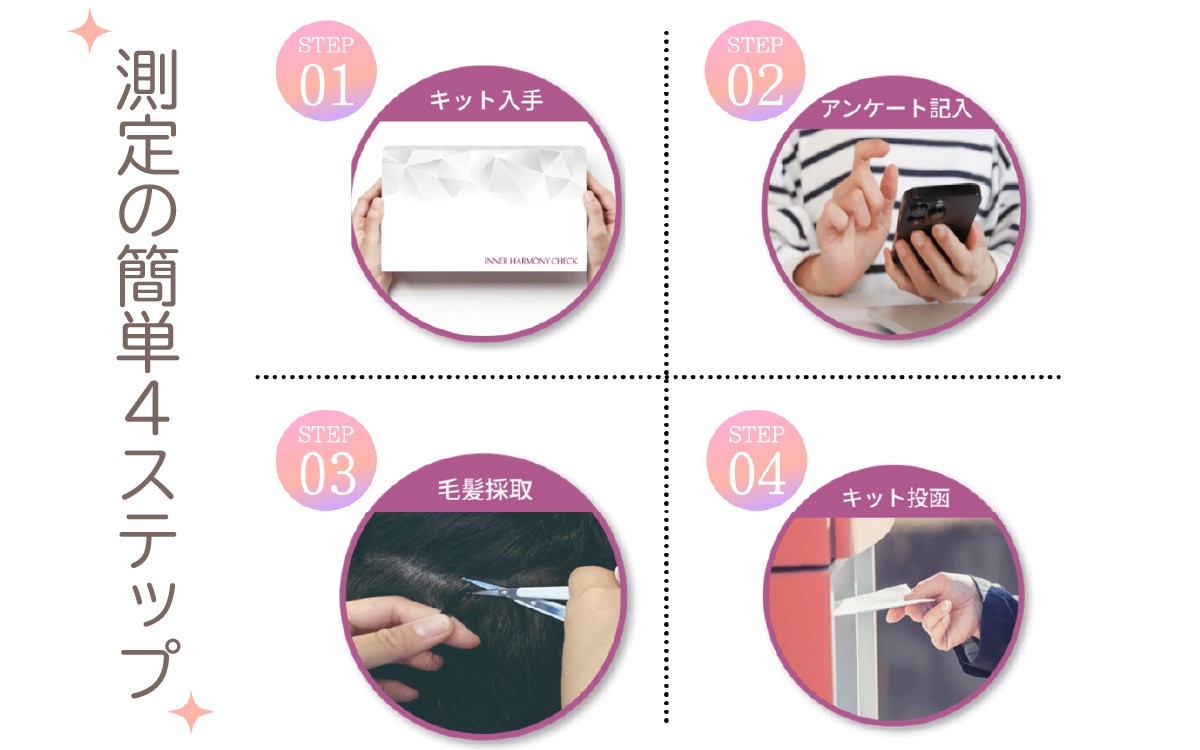 測定の簡単4ステップ

STEP 01
キット入手
INNER HARMONY CHECK

STEP 02
アンケート記入

STEP 03
毛髪採取

STEP 04
キット投函