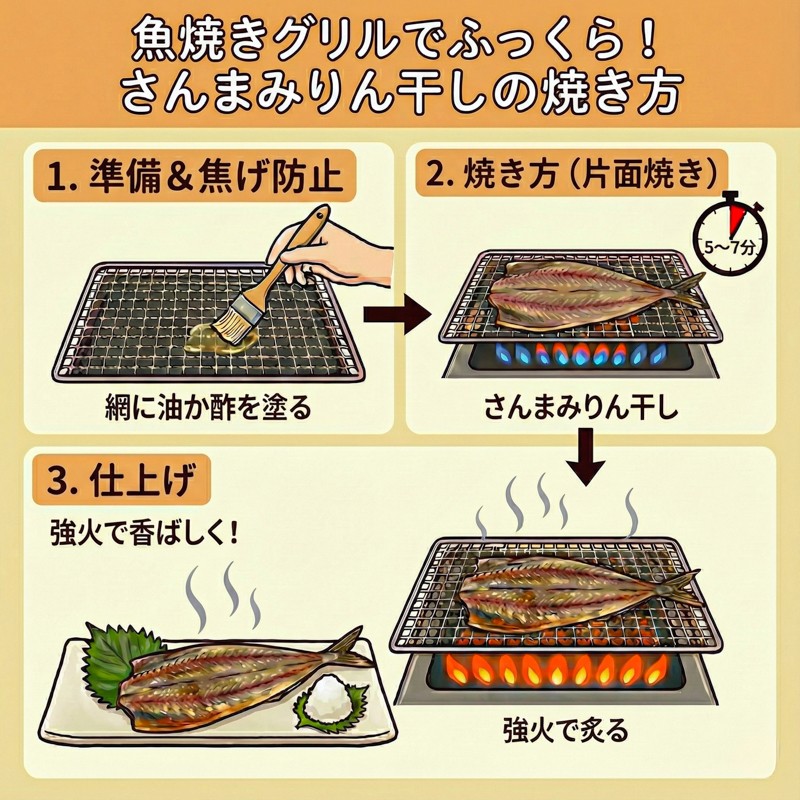 魚焼きグリルでふっくら！
さんまみりん干しの焼き方

1. 準備＆焦げ防止

網に油か酢を塗る

2. 焼き方（片面焼き）

5〜7分

さんまみりん干し

3. 仕上げ

強火で香ばしく！

強火で炙る