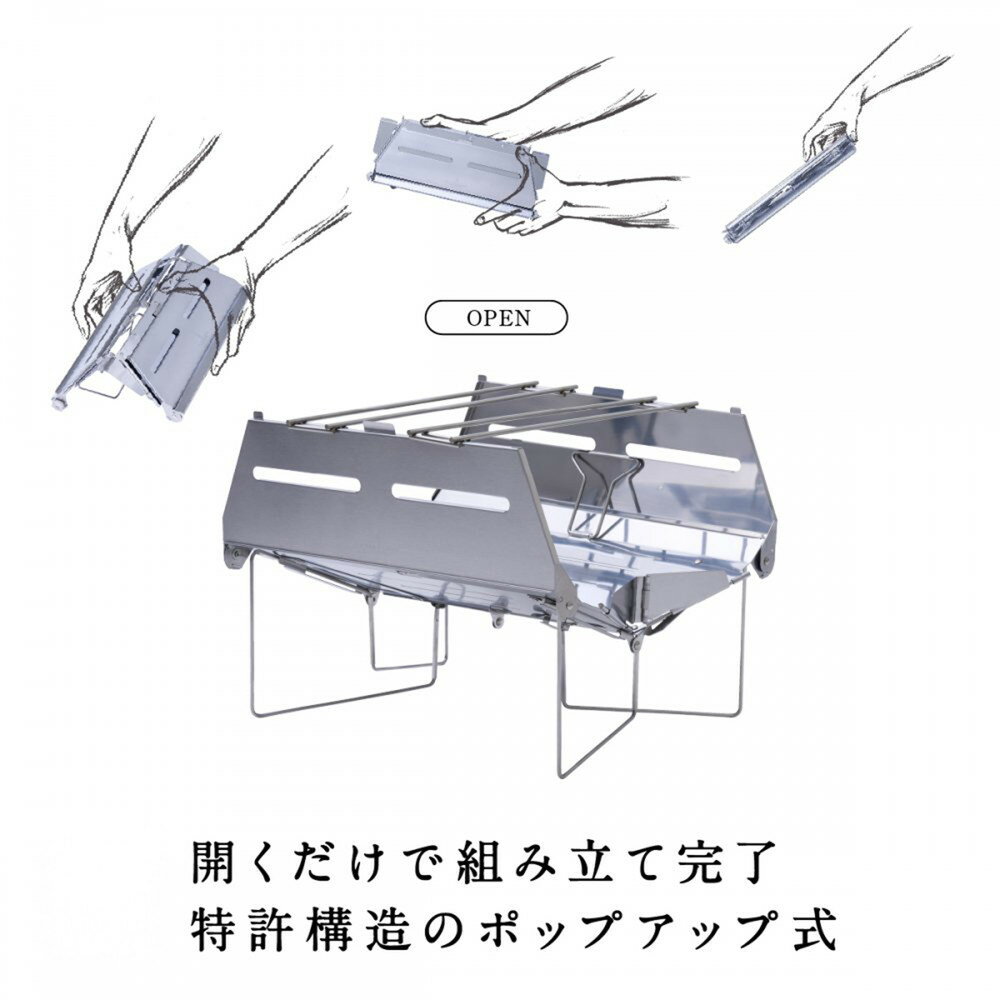 OPEN

開くだけで組み立て完了
特許構造のポップアップ式