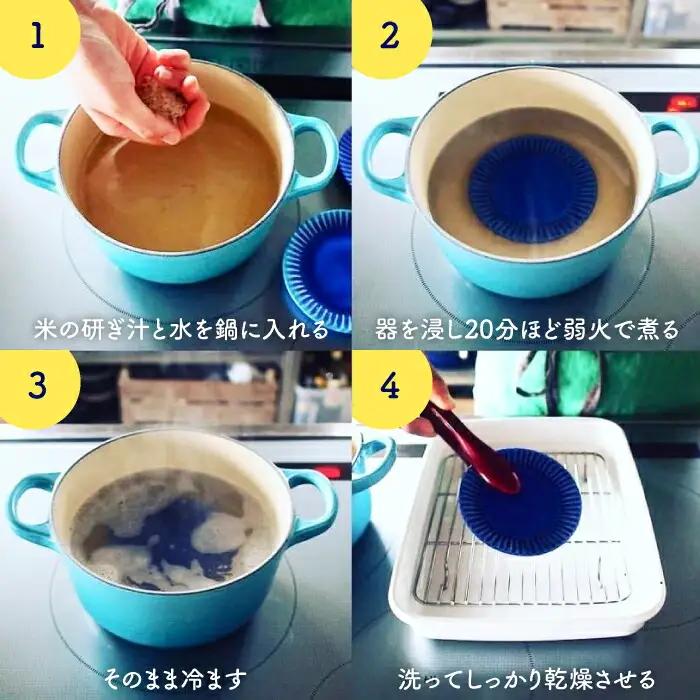 1

米の研ぎ汁と水を鍋に入れる

2

器を浸し20分ほど弱火で煮る

3

そのまま冷ます

4

洗ってしっかり乾燥させる