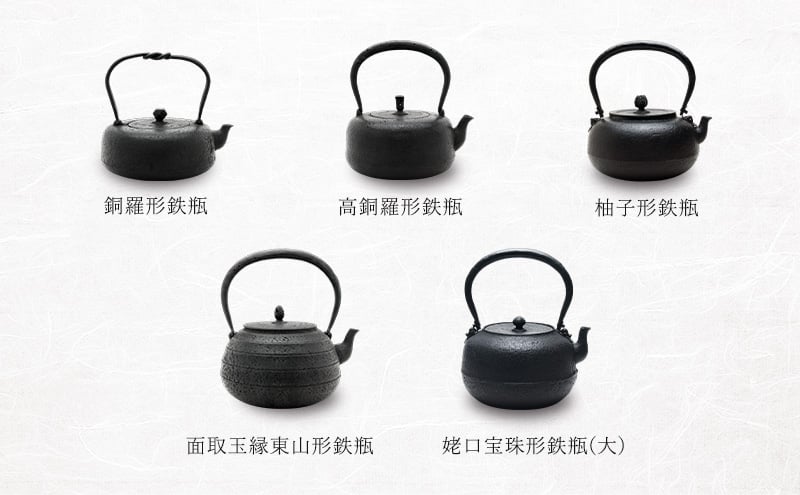 銅羅形鉄瓶

高銅羅形鉄瓶

柚子形鉄瓶

面取玉縁東山形鉄瓶

姥口宝珠形鉄瓶(大)