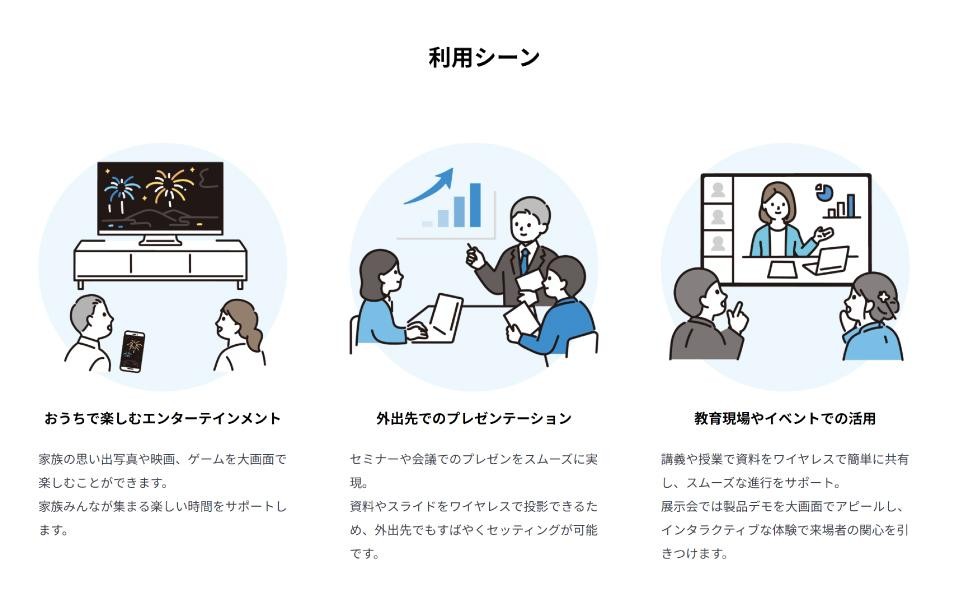 利用シーン

おうちで楽しむエンターテインメント

家族の思い出写真や映画、ゲームを大画面で楽しむことができます。
家族みんなが集まる楽しい時間をサポートします。

外出先でのプレゼンテーション

セミナーや会議でのプレゼンをスムーズに実現。
資料やスライドをワイヤレスで投影できるため、外出先でもすばやくセッティングが可能です。

教育現場やイベントでの活用

講義や授業で資料をワイヤレスで簡単に共有し、スムーズな進行をサポート。
展示会では製品デモを大画面でアピールし、インタラクティブな体験で来場者の関心を引きつけます。