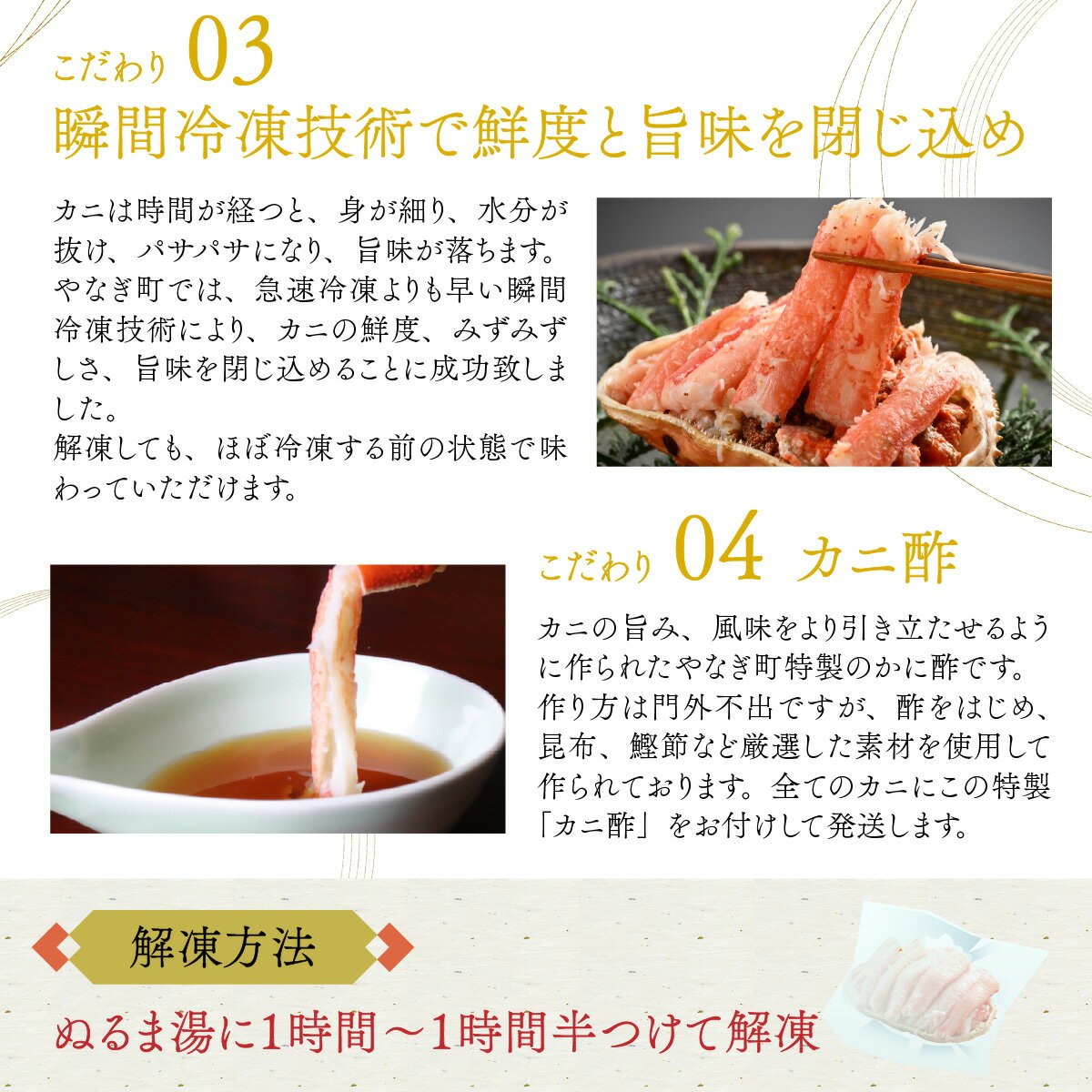 こだわり 03
瞬間冷凍技術で鮮度と旨味を閉じ込め

カニは時間が経つと、身が細り、水分が抜け、パサパサになり、旨味が落ちます。やなぎ町では、急速冷凍よりも早い瞬間冷凍技術により、カニの鮮度、みずみずしさ、旨味を閉じ込めることに成功致しました。
解凍しても、ほぼ冷凍する前の状態で味わっていただけます。

こだわり 04 カニ酢

カニの旨み、風味をより引き立たせるように作られたやなぎ町特製のかに酢です。作り方は門外不出ですが、酢をはじめ、昆布、鰹節など厳選した素材を使用して作られております。全てのカニにこの特製「カニ酢」をお付けして発送します。

解凍方法

ぬるま湯に1時間～1時間半つけて解凍